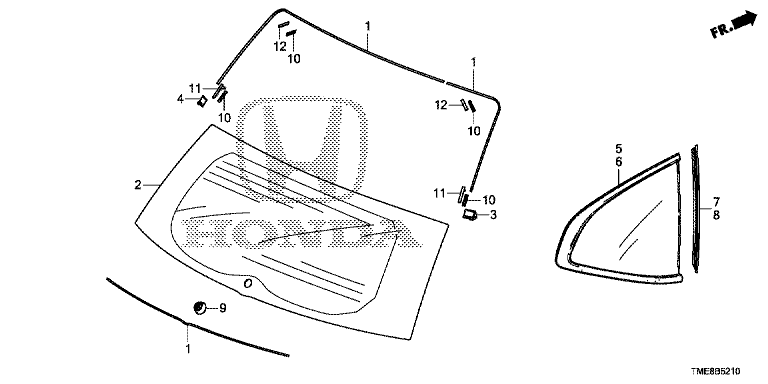 FR.
1
12
10
1
11
4
10
12
10
2
HONDA
5
6
7
8
11
10
3
9
1
TME8B5210