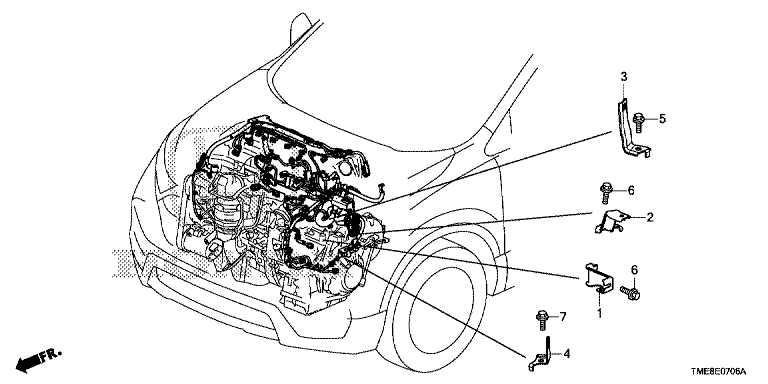 3
5
6
2
6
1
7
4
FR.
TME8E0706A